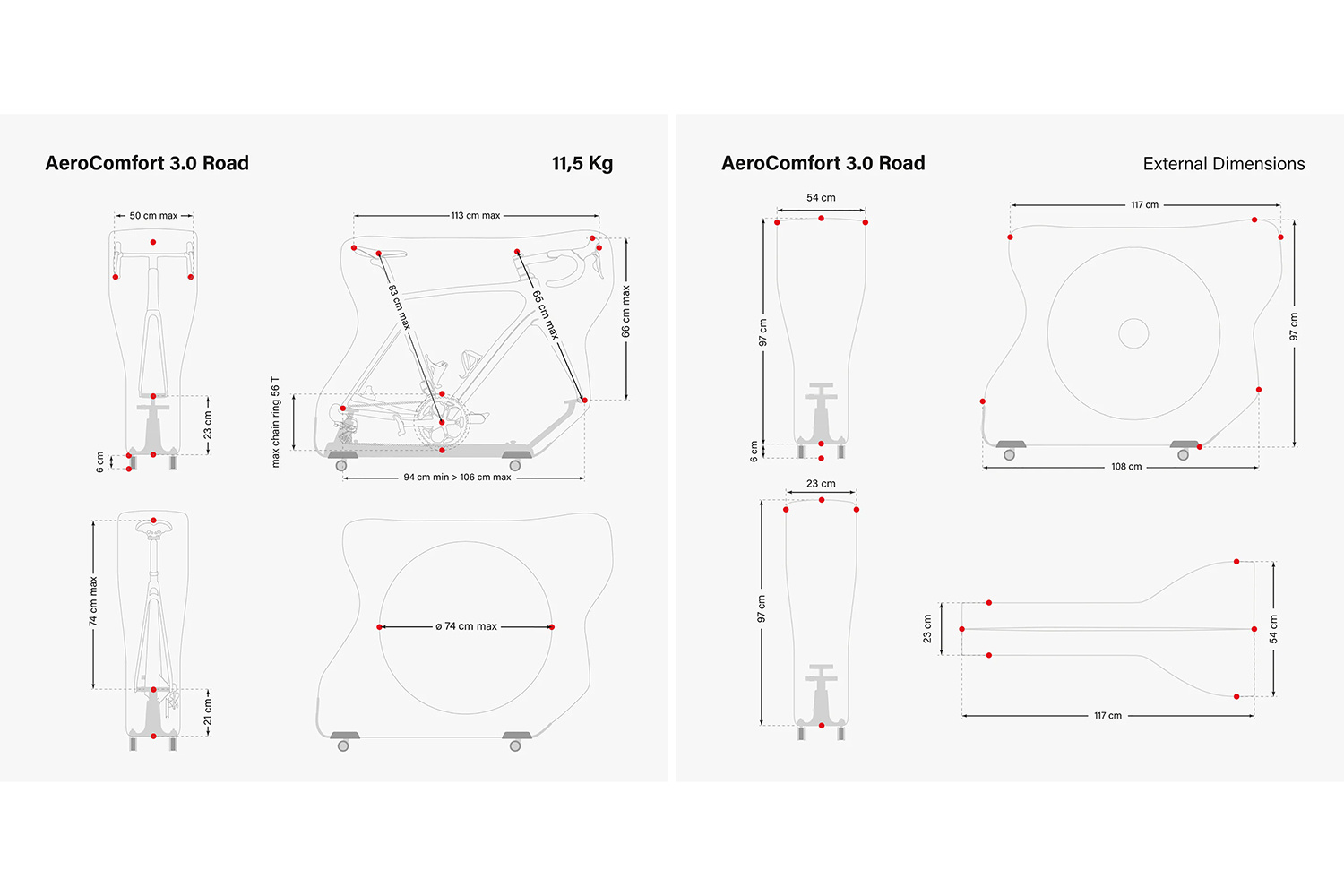 AeroComfort 3.0 Road

11,5 Kg

50 cm max

23 cm

6 cm

113 cm max

83 cm max

65 cm max

66 cm max

max chain ring 56 T

94 cm min > 106 cm max

74 cm max

21 cm

ø 74 cm max

AeroComfort 3.0 Road

External Dimensions

54 cm

97 cm

6 cm

117 cm

97 cm

108 cm

23 cm

97 cm

23 cm

54 cm

117 cm